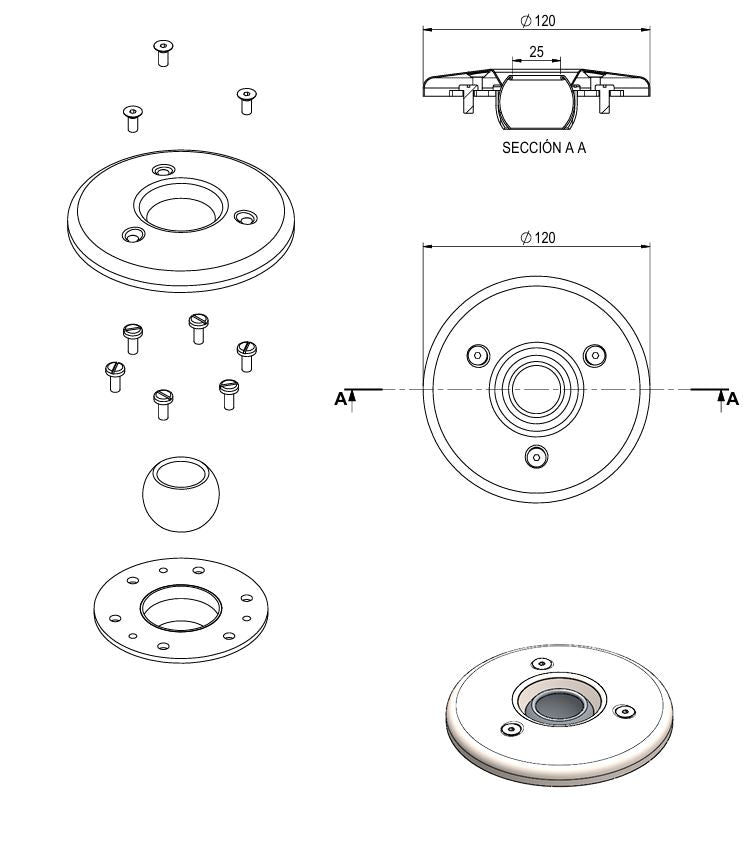 $\varnothing$ 120

25

SECCIÓN A A

$\varnothing$ 120

A

A